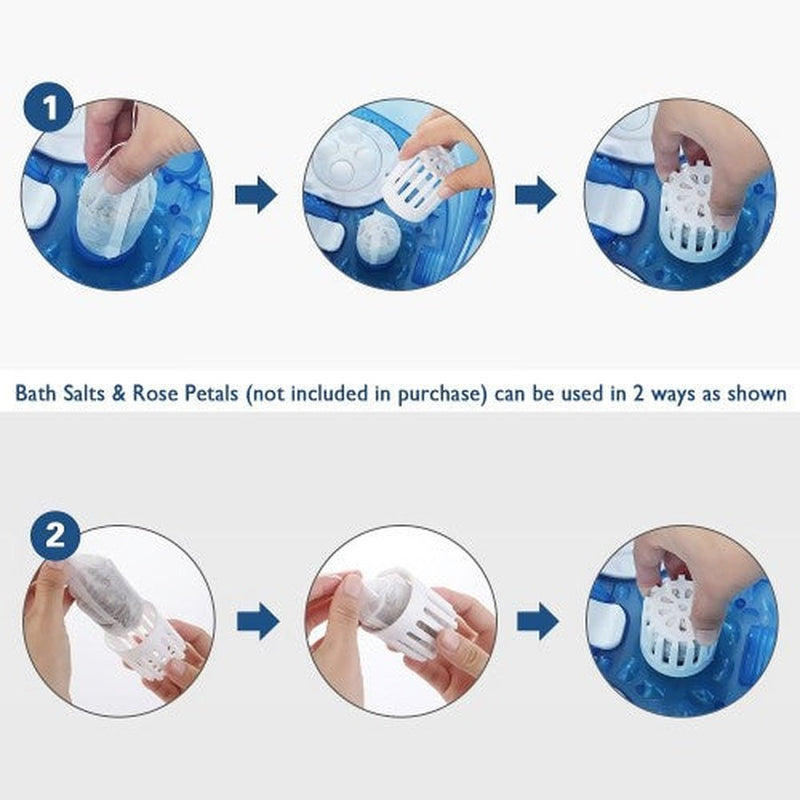 1

Bath Salts & Rose Petals (not included in purchase) can be used in 2 ways as shown

2