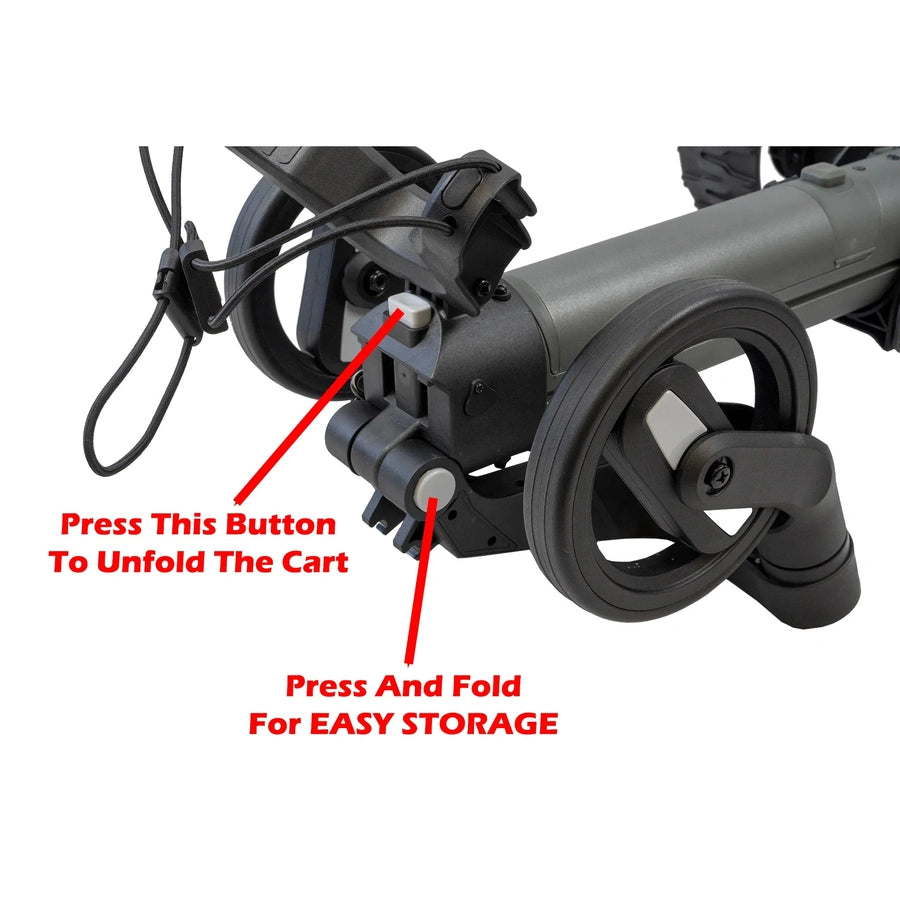 Press This Button
To Unfold The Cart

Press And Fold
For EASY STORAGE